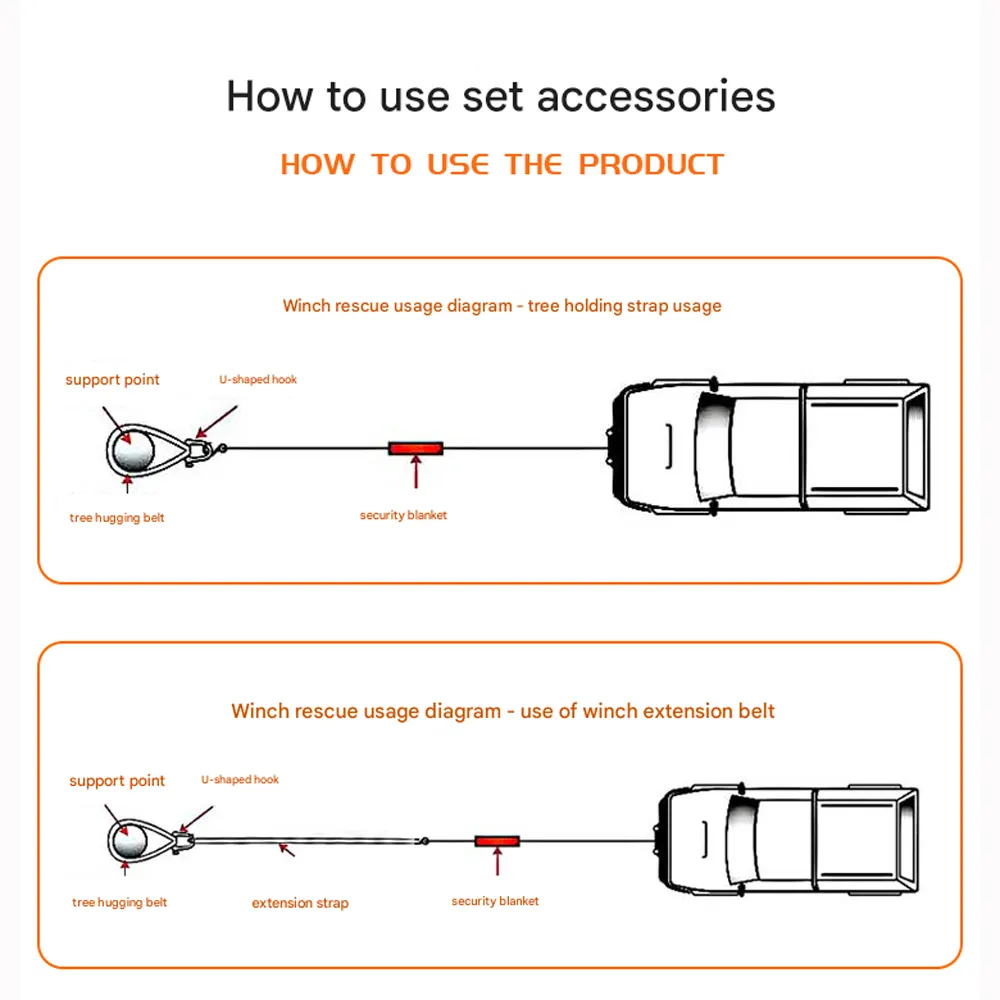 How to use set accessories

HOW TO USE THE PRODUCT

Winch rescue usage diagram - tree holding strap usage

support point

U-shaped hook

tree hugging belt

security blanket

Winch rescue usage diagram - use of winch extension belt

support point

U-shaped hook

tree hugging belt

extension strap

security blanket